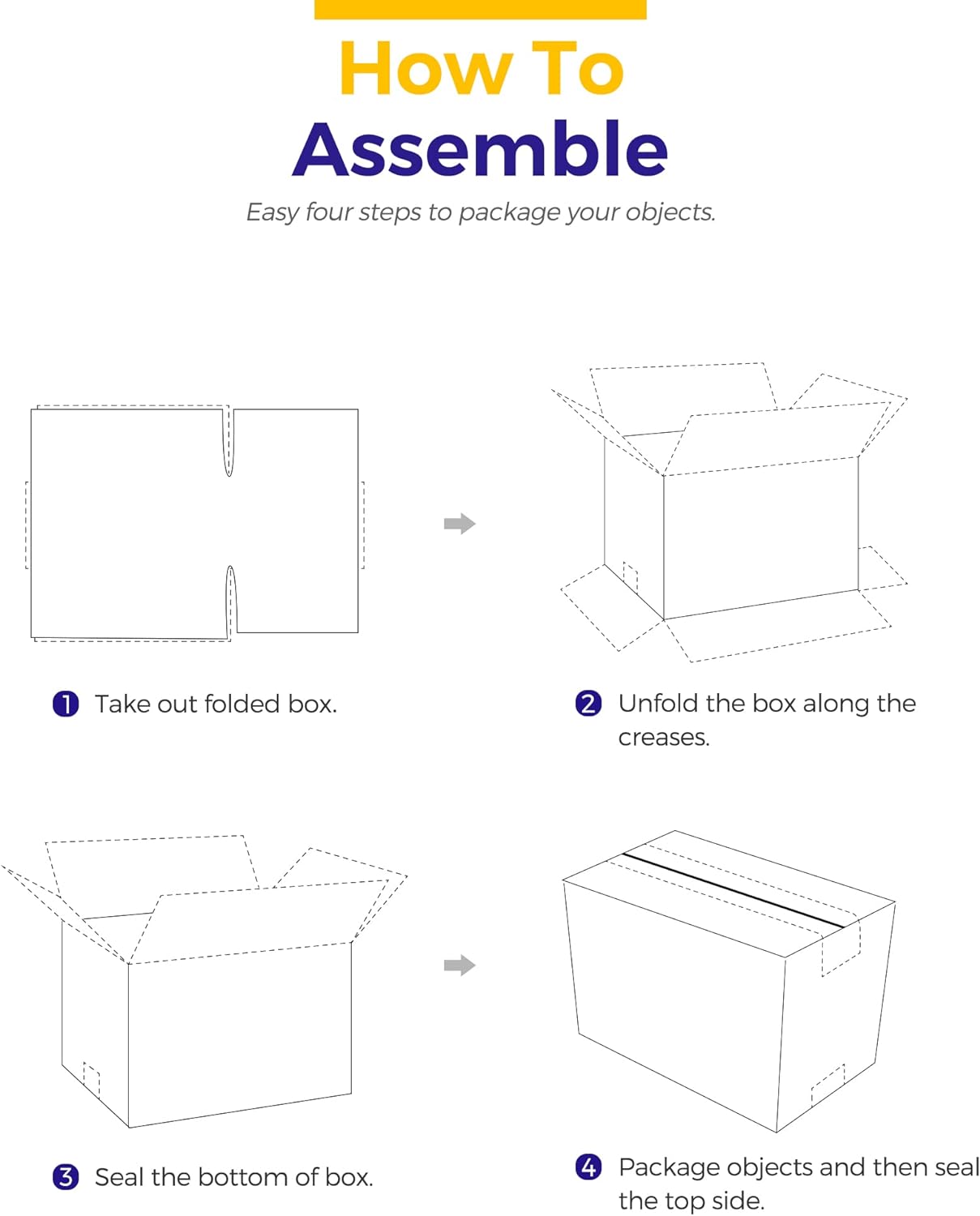 How To
Assemble

Easy four steps to package your objects.

1 Take out folded box.

2 Unfold the box along the creases.

3 Seal the bottom of box.

4 Package objects and then seal the top side.